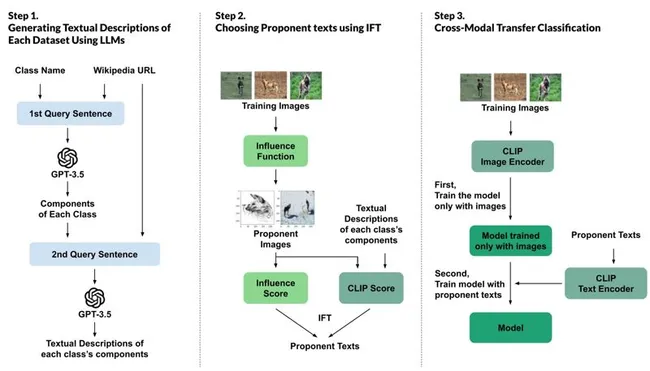 Step 1.
Generating Textual Descriptions of Each Dataset Using LLMs

Class Name

Wikipedia URL

1st Query Sentence

GPT-3.5

Components of Each Class

2nd Query Sentence

GPT-3.5

Textual Descriptions of each class's components

Step 2.
Choosing Proponent texts using IFT

Training Images

Influence Function

Proponent Images

Textual Descriptions of each class's components

Influence Score

CLIP Score

IFT

Proponent Texts

Step 3.
Cross-Modal Transfer Classification

Training Images

CLIP Image Encoder

First, Train the model only with images

Model trained only with images

Proponent Texts

Second, Train model with proponent texts

CLIP Text Encoder

Model